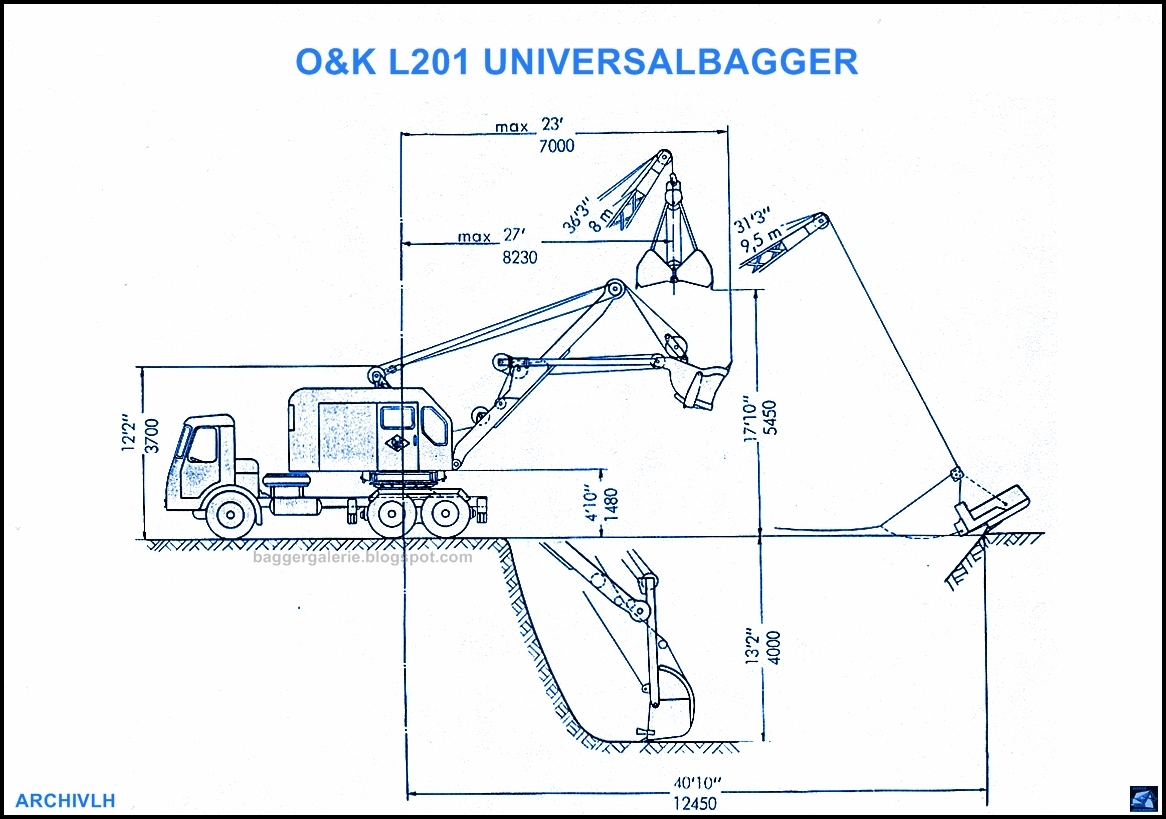 O&K L201 UNIVERSALBAGGER

max 23'
7000

36'3"
8 m

max 27'
8230

31'3"
9,5 m

12'2"
3700

17'10"
5450

4'10"
1480

baggergalerie.blogspot.com

13'2"
4000

40'10"
12450

ARCHIVLH