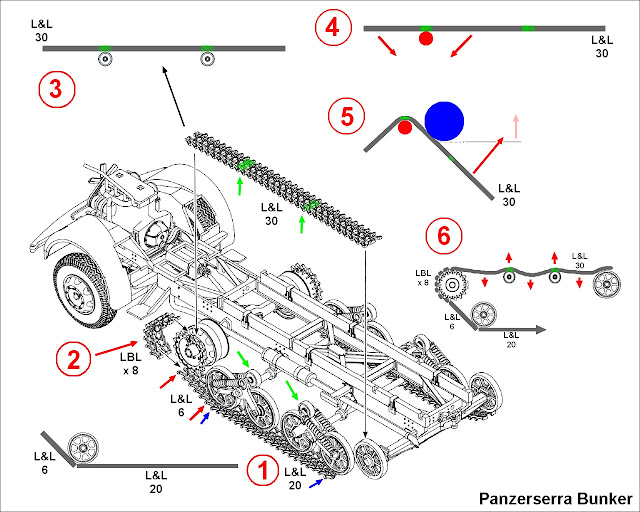 L&L
30

3

4

L&L
30

5

L&L
30

L&L
30

6

LBL
x 8

L&L
30

L&L
6

L&L
20

2

LBL
x 8

L&L
6

L&L
6

L&L
20

1

L&L
20

Panzerserra Bunker