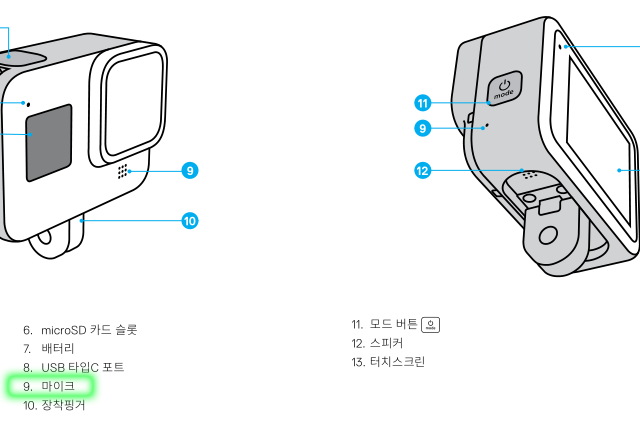 9

10

mode

11

9

12

6. microSD 카드 슬롯
7. 배터리
8. USB 타입C 포트
9. 마이크
10. 장착핑거

11. 모드 버튼 mode
12. 스피커
13. 터치스크린