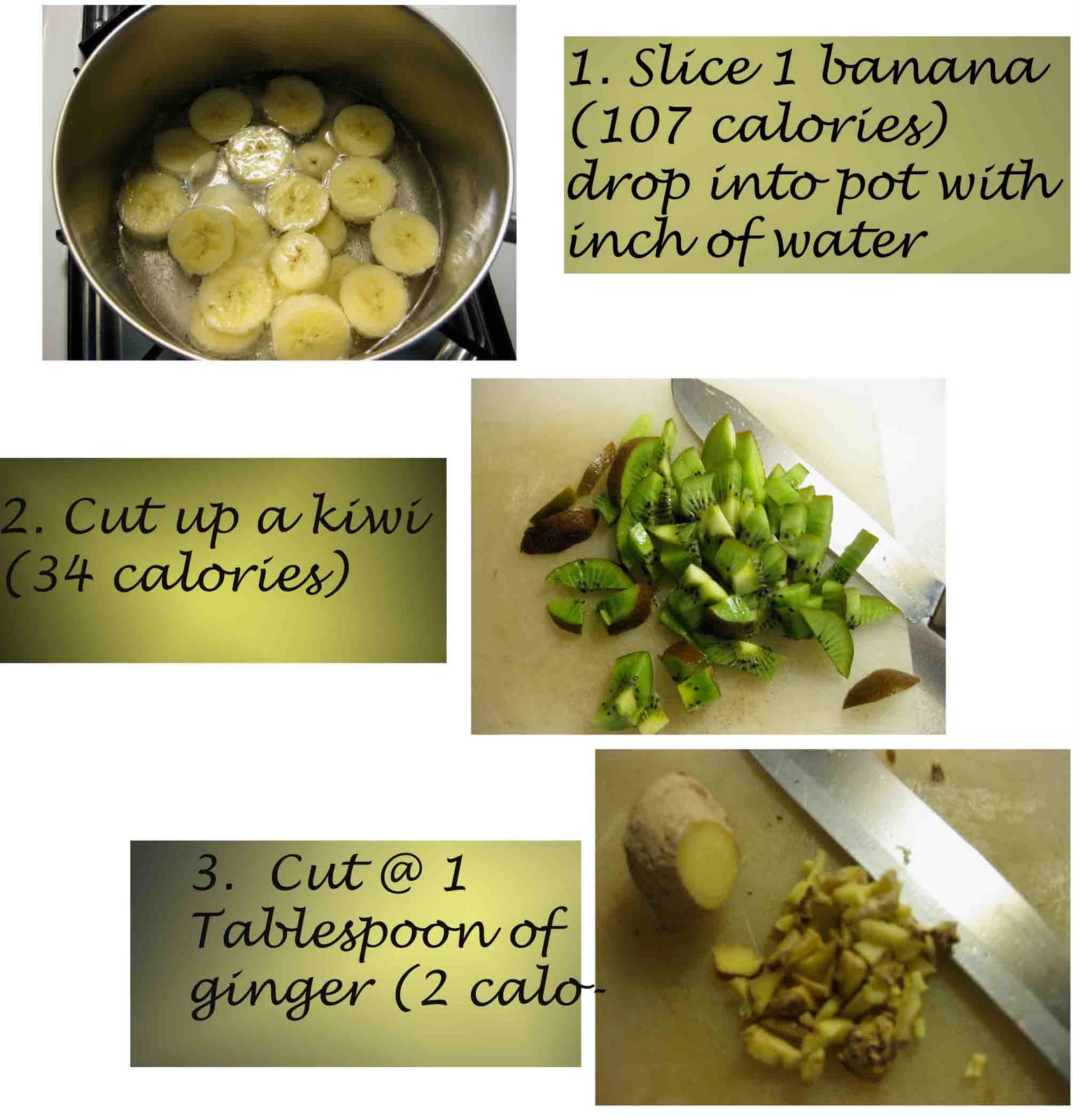 1. Slice 1 banana (107 calories) drop into pot with inch of water

2. Cut up a kiwi (34 calories)

3. Cut @ 1 Tablespoon of ginger (2 calo-