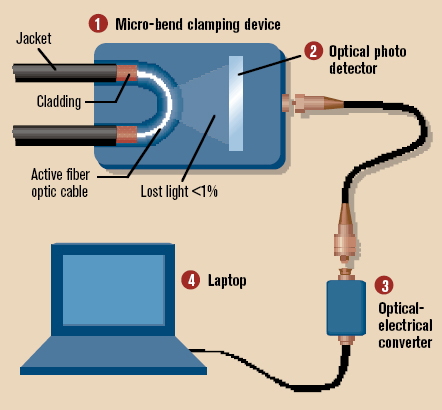 1 Micro-bend clamping device

Jacket

2 Optical photo detector

Cladding

Active fiber optic cable

Lost light <1%

4 Laptop

3 Optical-electrical converter