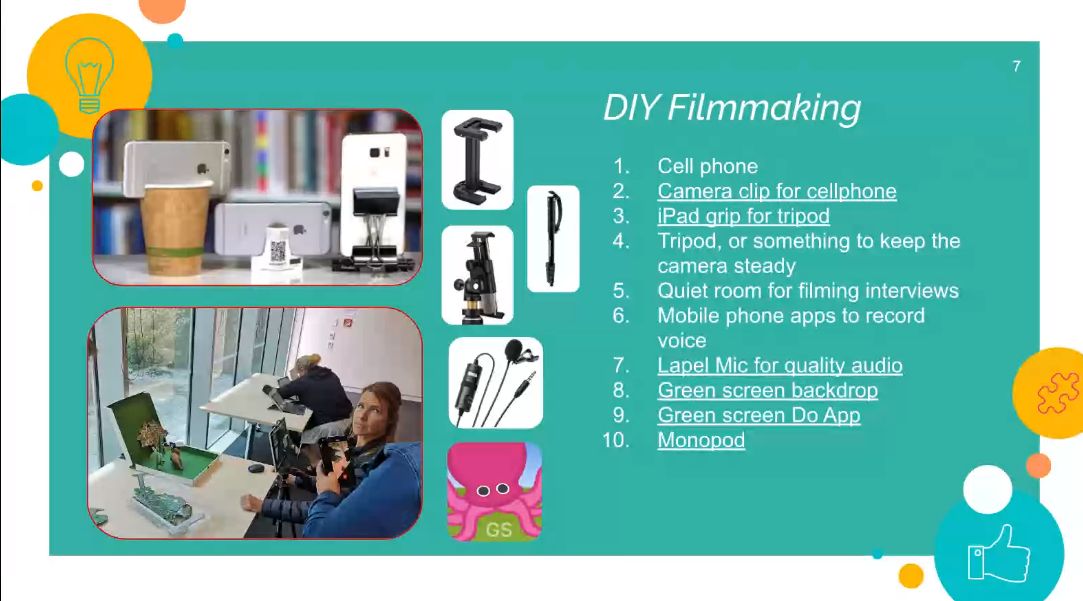 7

DIY Filmmaking

1. Cell phone
2. Camera clip for cellphone
3. iPad grip for tripod
4. Tripod, or something to keep the camera steady
5. Quiet room for filming interviews
6. Mobile phone apps to record voice
7. Lapel Mic for quality audio
8. Green screen backdrop
9. Green screen Do App
10. Monopod

GS