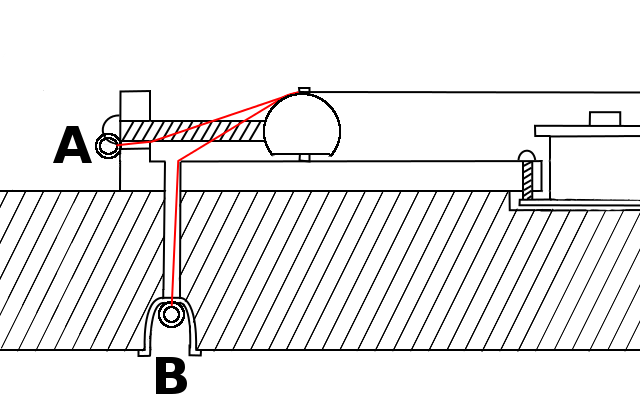 A

B