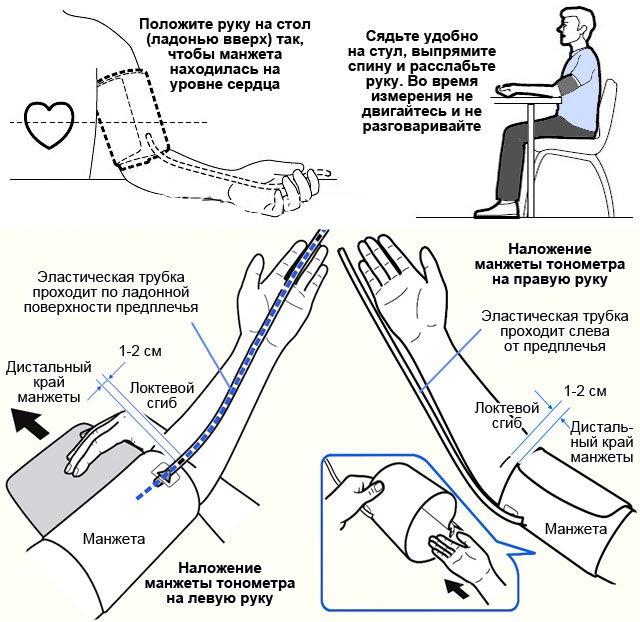 Положите руку на стол (ладонью вверх) так, чтобы манжета находилась на уровне сердца

Сядьте удобно на стул, выпрямите спину и расслабьте руку. Во время измерения не двигайтесь и не разговаривайте

Эластическая трубка проходит по ладонной поверхности предплечья

1-2 см

Дистальный край манжеты

Локтевой сгиб

Манжета

Наложение манжеты тонометра на левую руку

Наложение манжеты тонометра на правую руку

Эластическая трубка проходит слева от предплечья

1-2 см

Локтевой сгиб

Дистальный край манжеты

Манжета