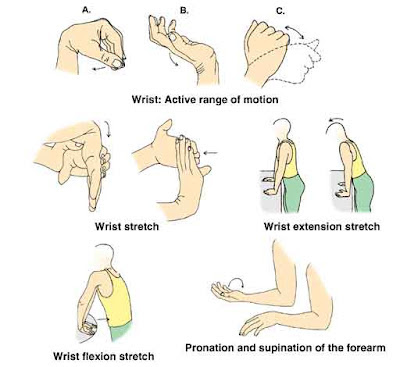 A.
B.
C.
Wrist: Active range of motion

Wrist stretch

Wrist extension stretch

Wrist flexion stretch

Pronation and supination of the forearm