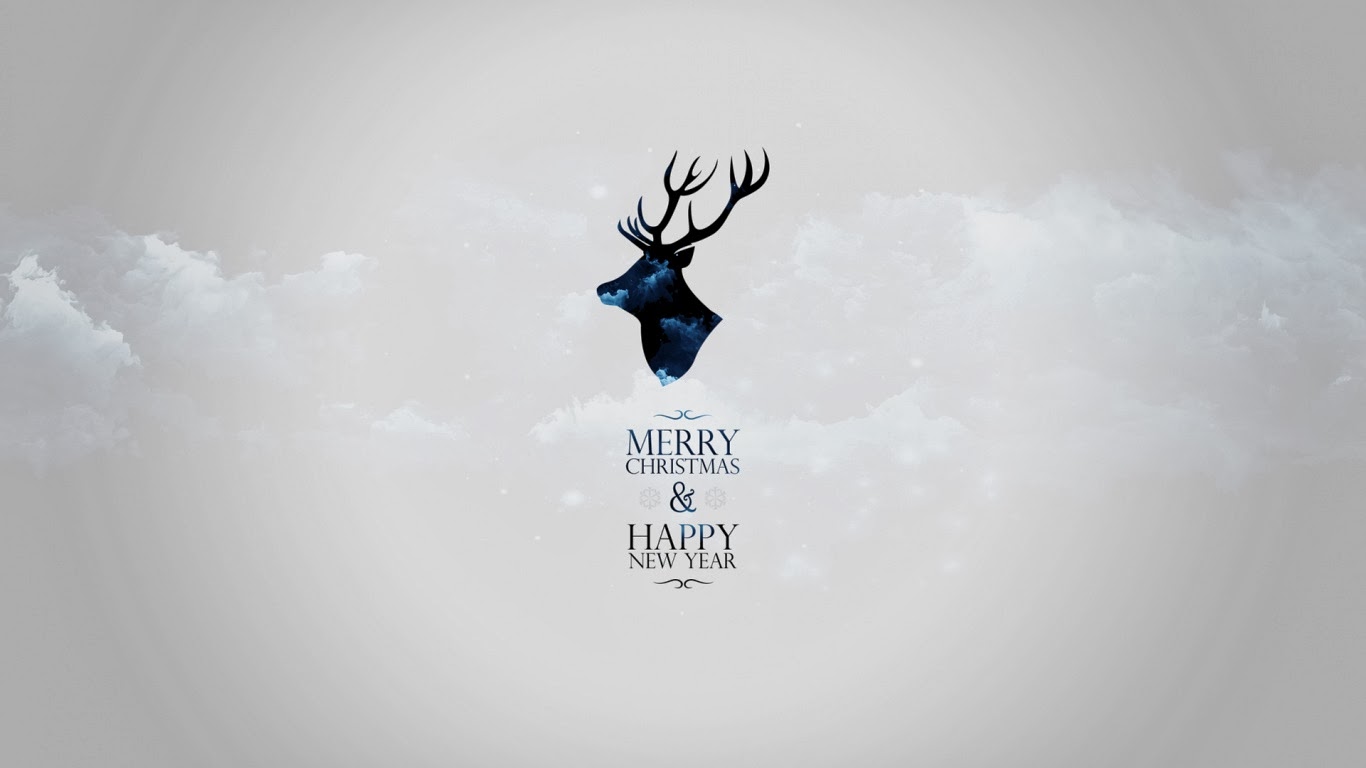 MERRY
CHRISTMAS
&
HAPPY
NEW YEAR