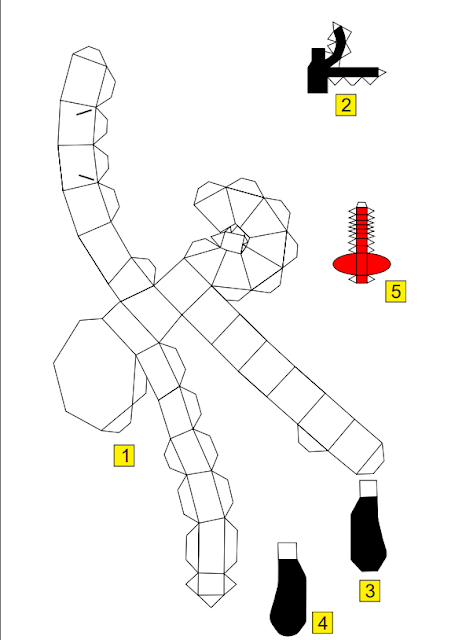 2

5

1

3

4