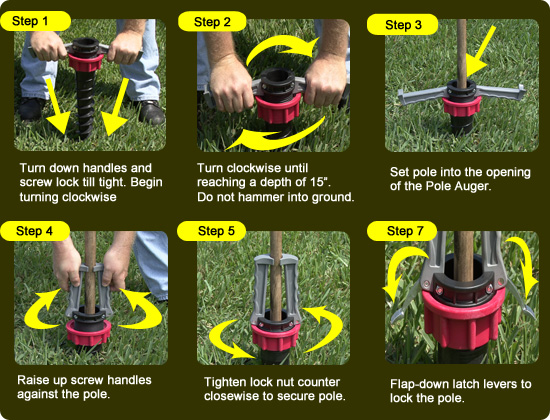 Step 1

Turn down handles and screw lock till tight. Begin turning clockwise

Step 2

Turn clockwise until reaching a depth of 15".
Do not hammer into ground.

Step 3

Set pole into the opening of the Pole Auger.

Step 4

Raise up screw handles against the pole.

Step 5

Tighten lock nut counter closewise to secure pole.

Step 7

Flap-down latch levers to lock the pole.