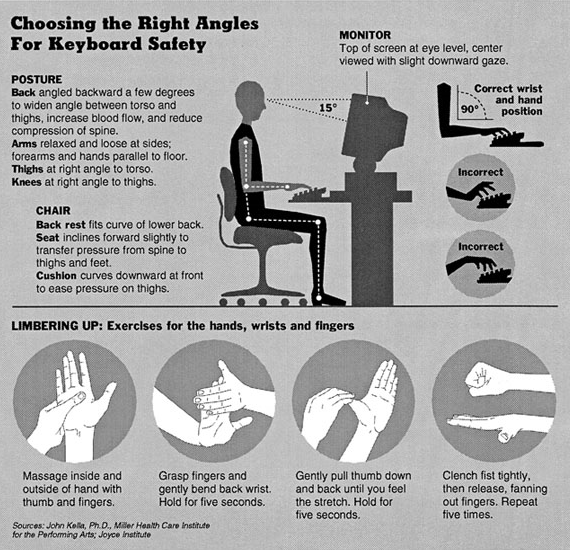 Choosing the Right Angles For Keyboard Safety

POSTURE
Back angled backward a few degrees to widen angle between torso and thighs, increase blood flow, and reduce compression of spine.
Arms relaxed and loose at sides; forearms and hands parallel to floor.
Thighs at right angle to torso.
Knees at right angle to thighs.

CHAIR
Back rest fits curve of lower back.
Seat inclines forward slightly to transfer pressure from spine to thighs and feet.
Cushion curves downward at front to ease pressure on thighs.

MONITOR
Top of screen at eye level, center viewed with slight downward gaze.

15°

90°

Correct wrist and hand position

Incorrect

Incorrect

LIMBERING UP: Exercises for the hands, wrists and fingers

Massage inside and outside of hand with thumb and fingers.

Grasp fingers and gently bend back wrist. Hold for five seconds.

Gently pull thumb down and back until you feel the stretch. Hold for five seconds.

Clench fist tightly, then release, fanning out fingers. Repeat five times.

Sources: John Kella, Ph.D., Miller Health Care Institute for the Performing Arts; Joyce Institute