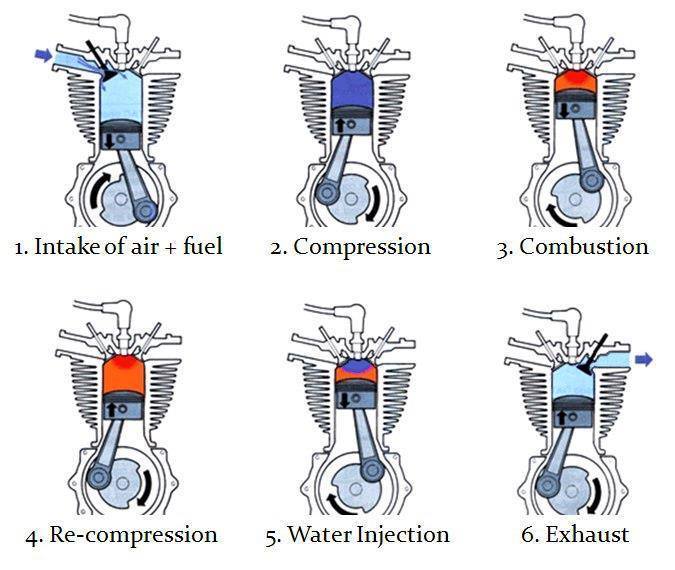 1. Intake of air + fuel

2. Compression

3. Combustion

4. Re-compression

5. Water Injection

6. Exhaust