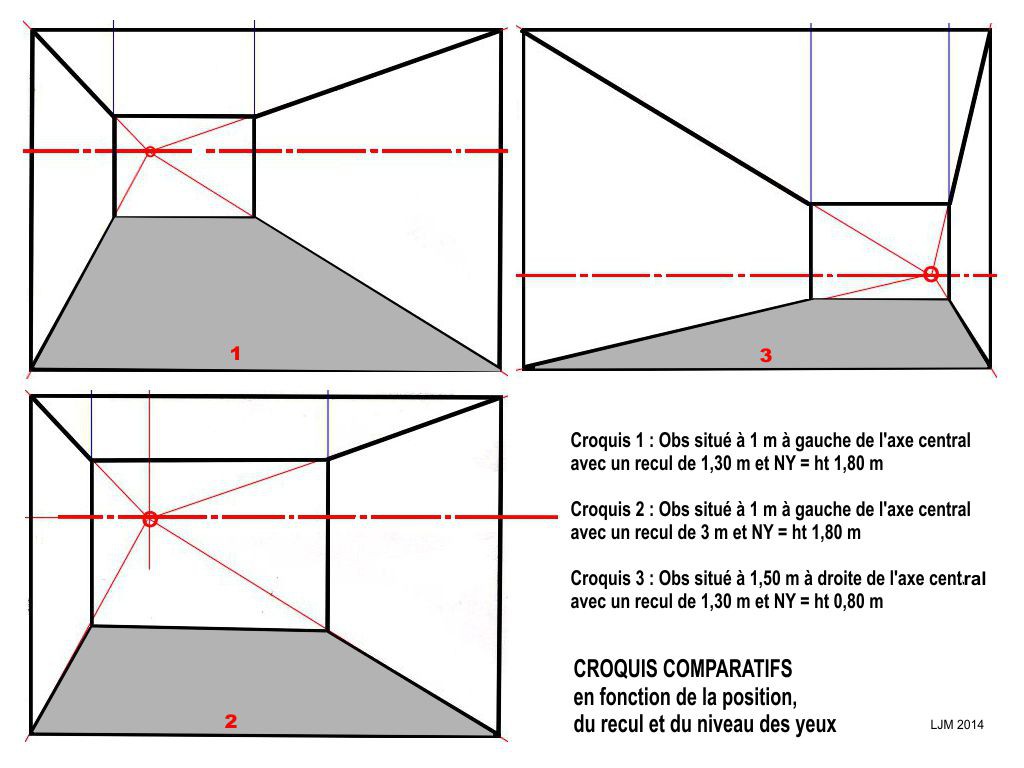 1

3

2

Croquis 1 : Obs situé à 1 m à gauche de l'axe central avec un recul de 1,30 m et NY = ht 1,80 m

Croquis 2 : Obs situé à 1 m à gauche de l'axe central avec un recul de 3 m et NY = ht 1,80 m

Croquis 3 : Obs situé à 1,50 m à droite de l'axe central avec un recul de 1,30 m et NY = ht 0,80 m

CROQUIS COMPARATIFS
en fonction de la position,
du recul et du niveau des yeux

LJM 2014