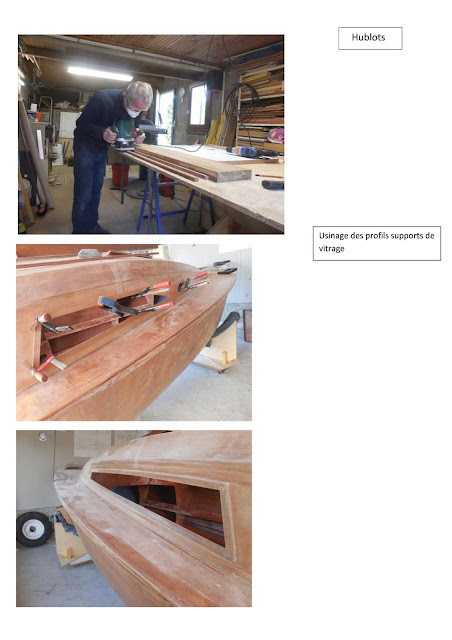 Hublots

Usinage des profils supports de vitrage