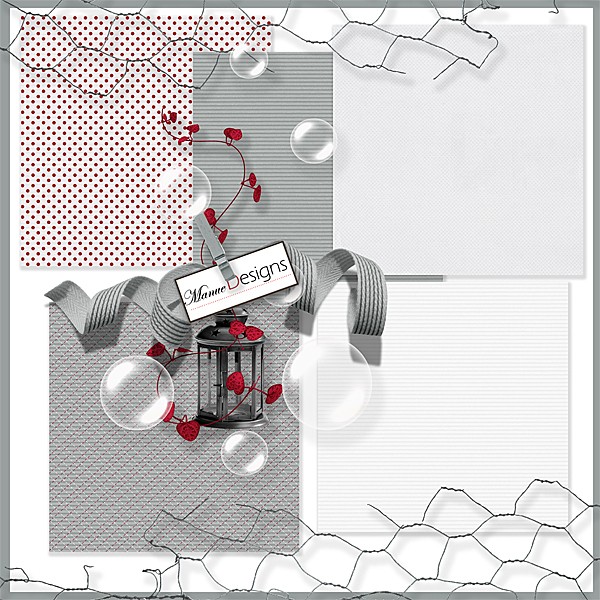 Manue Designs