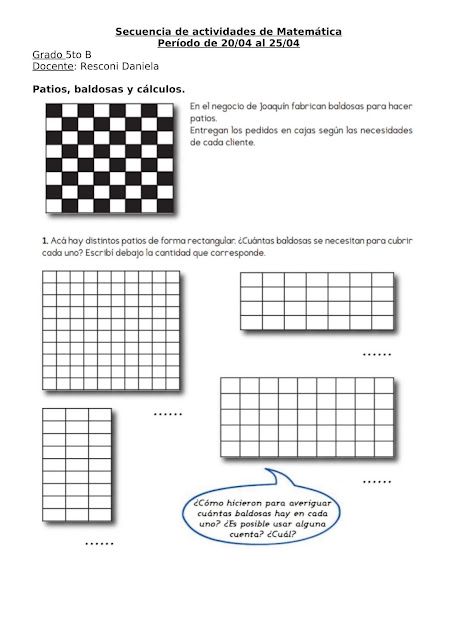 Secuencia de actividades de Matemática
Período de 20/04 al 25/04

Grado 5to B
Docente: Resconi Daniela

Patios, baldosas y cálculos.

En el negocio de Joaquín fabrican baldosas para hacer patios.
Entregan los pedidos en cajas según las necesidades de cada cliente.

1. Acá hay distintos patios de forma rectangular. ¿Cuántas baldosas se necesitan para cubrir cada uno? Escribí debajo la cantidad que corresponde.

......

......

......

......

¿Cómo hicieron para averiguar cuántas baldosas hay en cada uno? ¿Es posible usar alguna cuenta? ¿Cuál?