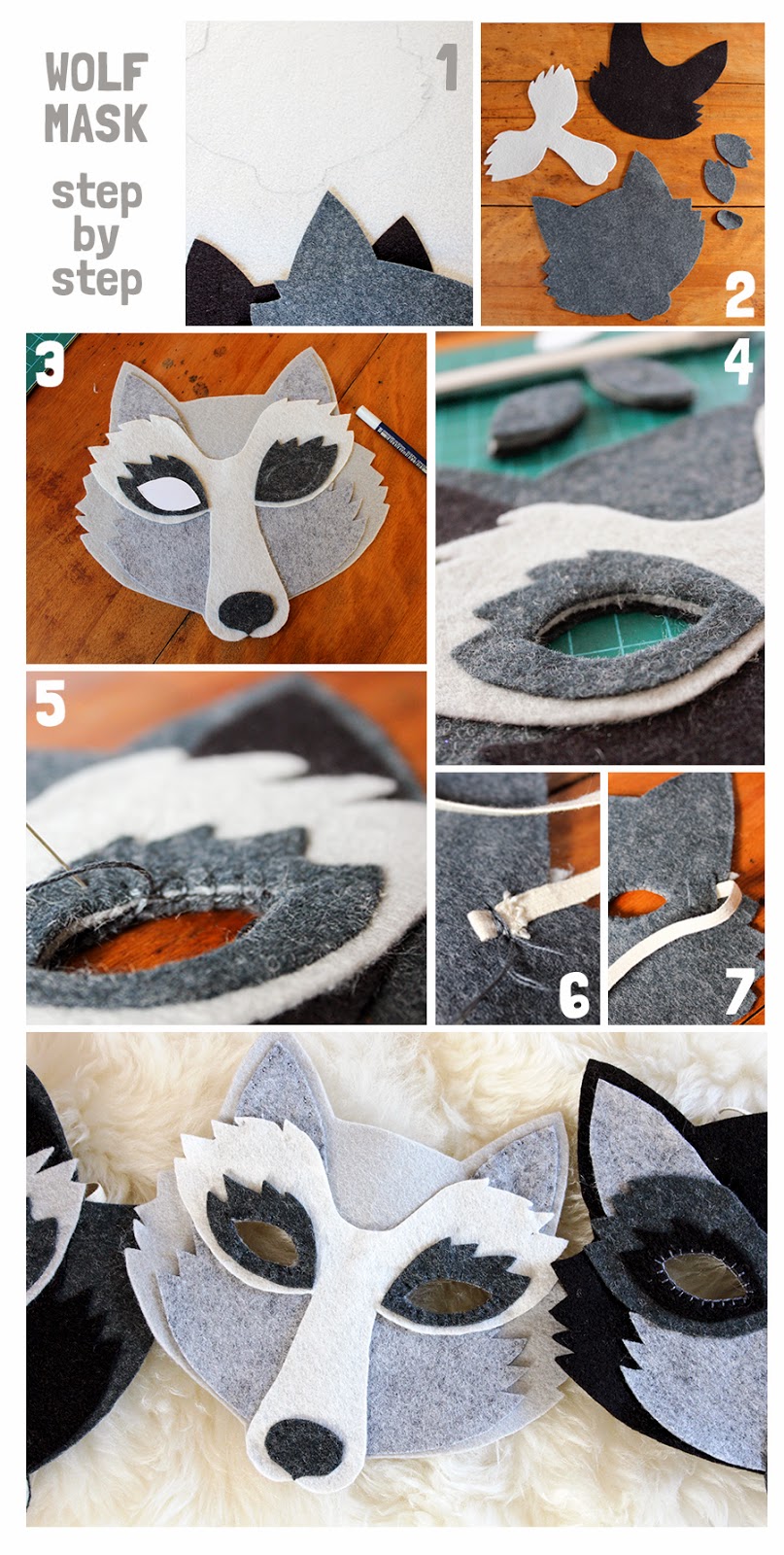 WOLF MASK

step by step

1

2

3

4

5

6

7