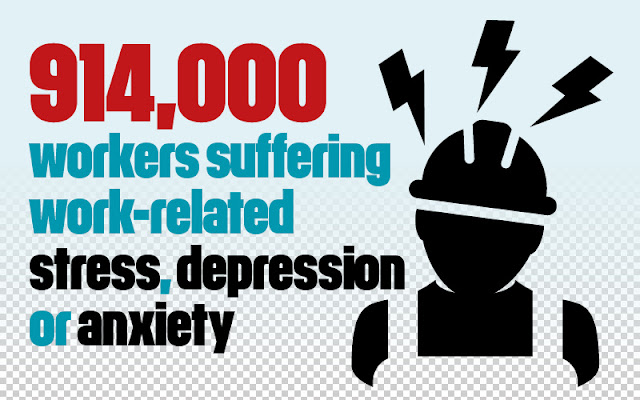 914,000
workers suffering work-related stress, depression or anxiety