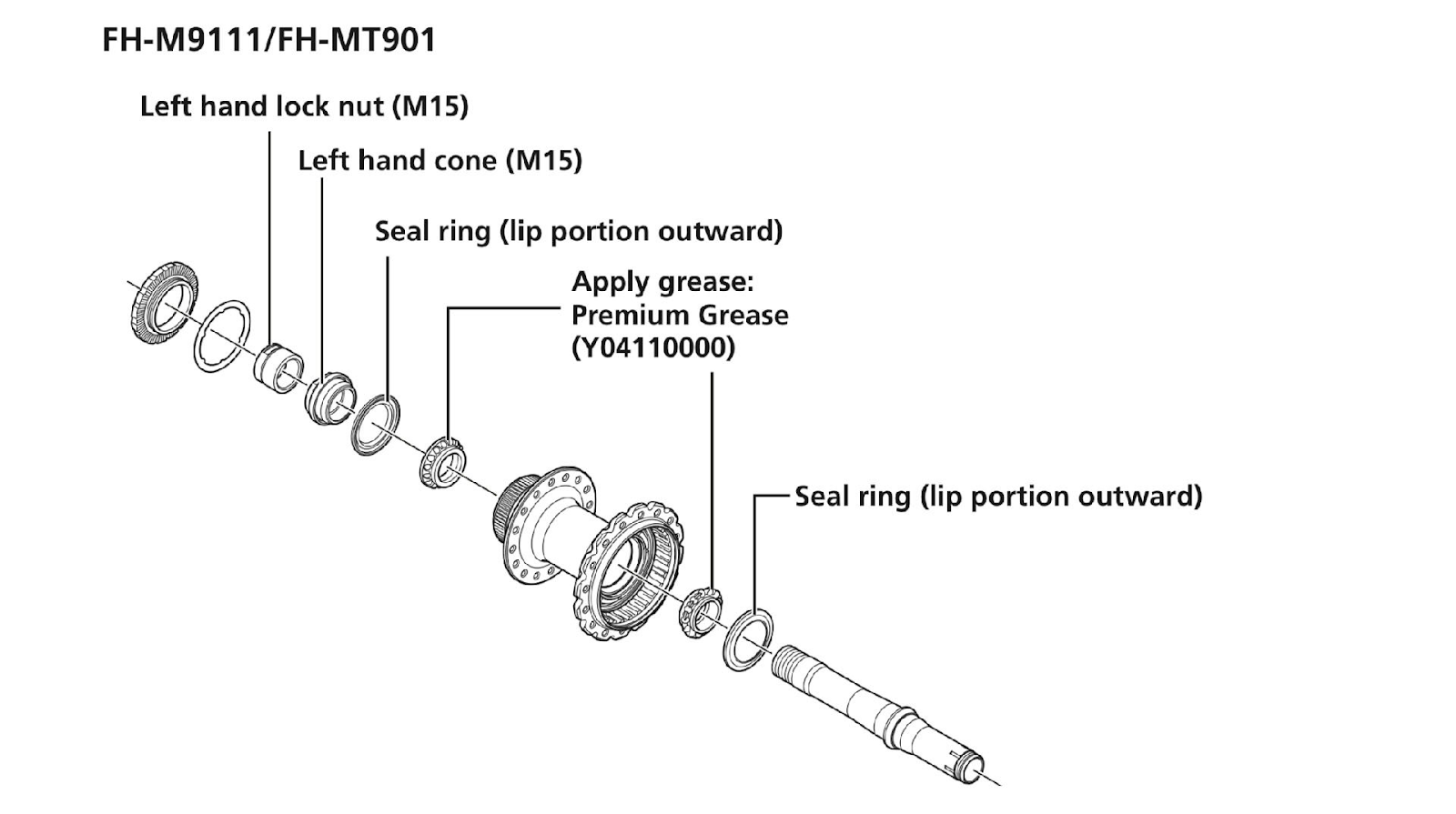 FH-M9111/FH-MT901

Left hand lock nut (M15)

Left hand cone (M15)

Seal ring (lip portion outward)

Apply grease:
Premium Grease
(Y04110000)

Seal ring (lip portion outward)