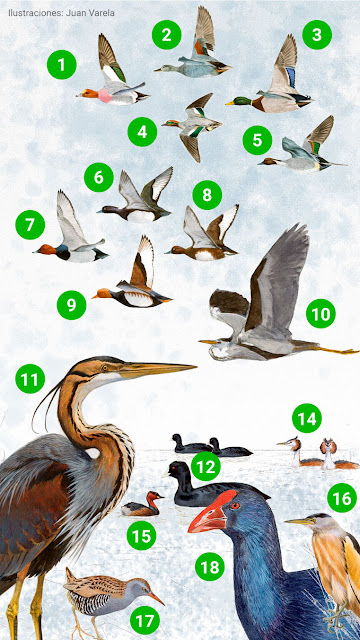 Ilustraciones: Juan Varela

1
2
3
4
5
6
7
8
9
10
11
12
14
15
16
17
18