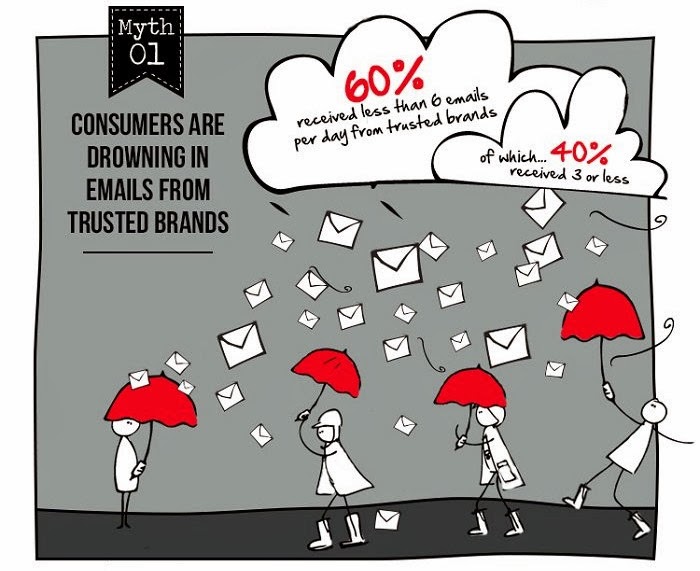 Myth 01

CONSUMERS ARE DROWNING IN EMAILS FROM TRUSTED BRANDS

60%
received less than 6 emails per day from trusted brands

of which... 40%
received 3 or less