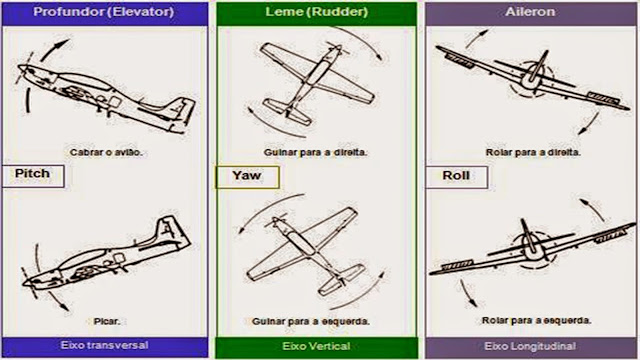 Profundor (Elevator)

Cabrar o avião.

Pitch

Picar.

Eixo transversal

Leme (Rudder)

Guinar para a direita.

Yaw

Guinar para a esquerda.

Eixo Vertical

Aileron

Rolar para a direita.

Roll

Rolar para a esquerda.

Eixo Longitudinal