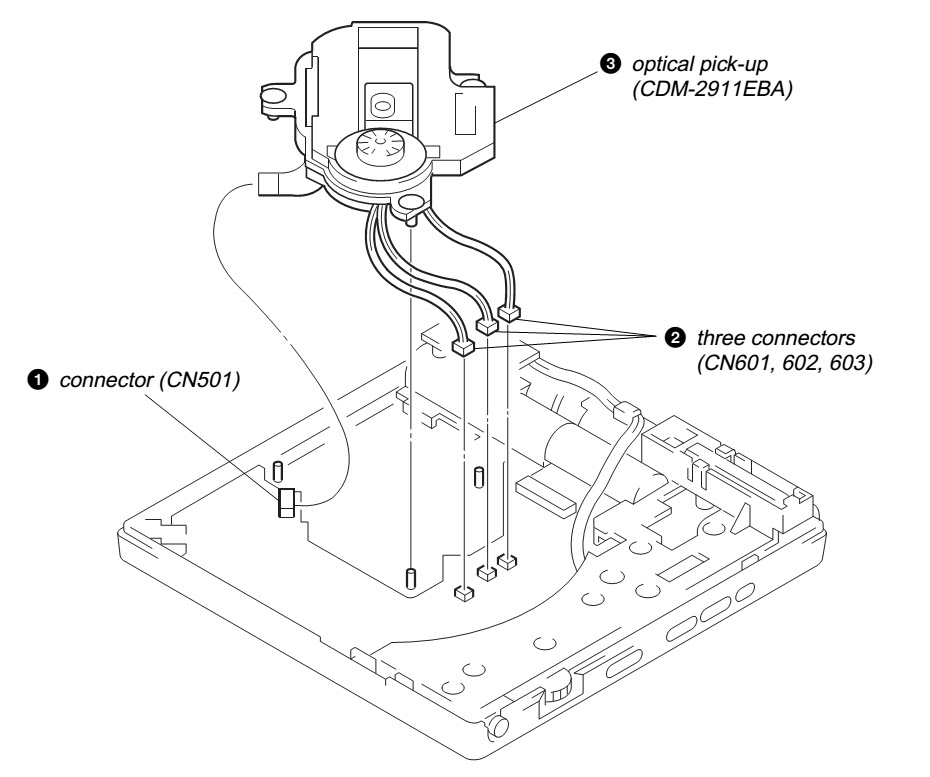 ❸ optical pick-up (CDM-2911EBA)

❷ three connectors (CN601, 602, 603)

❶ connector (CN501)