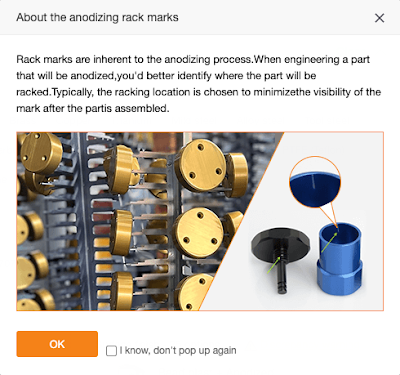 About the anodizing rack marks

×

Rack marks are inherent to the anodizing process.When engineering a part that will be anodized,you'd better identify where the part will be racked.Typically, the racking location is chosen to minimizethe visibility of the mark after the partis assembled.

OK

I know, don't pop up again