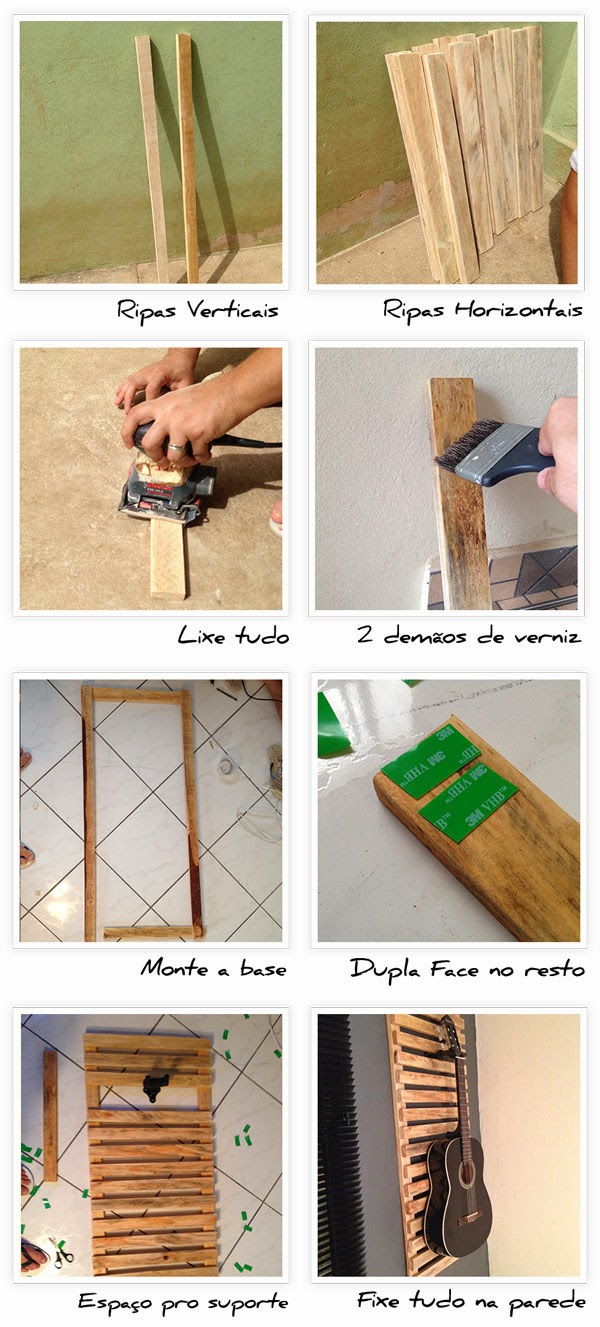 Ripas Verticais

Ripas Horizontais

Lixe tudo

2 demãos de verniz

Monte a base

3M VHB

3M VHB

Dupla Face no resto

Espaço pro suporte

Fixe tudo na parede