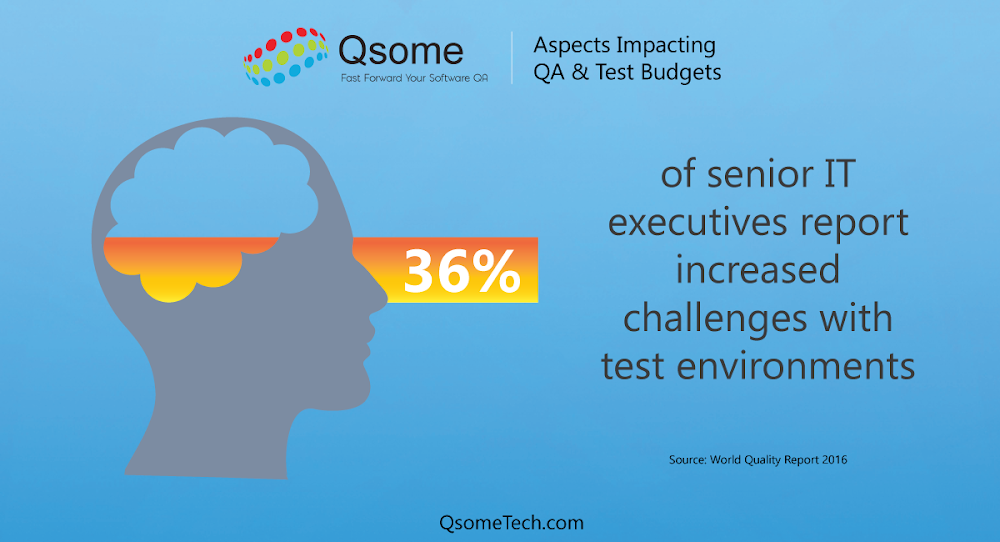 Qsome
Fast Forward Your Software QA

Aspects Impacting QA & Test Budgets

36%

of senior IT executives report increased challenges with test environments

Source: World Quality Report 2016

QsomeTech.com