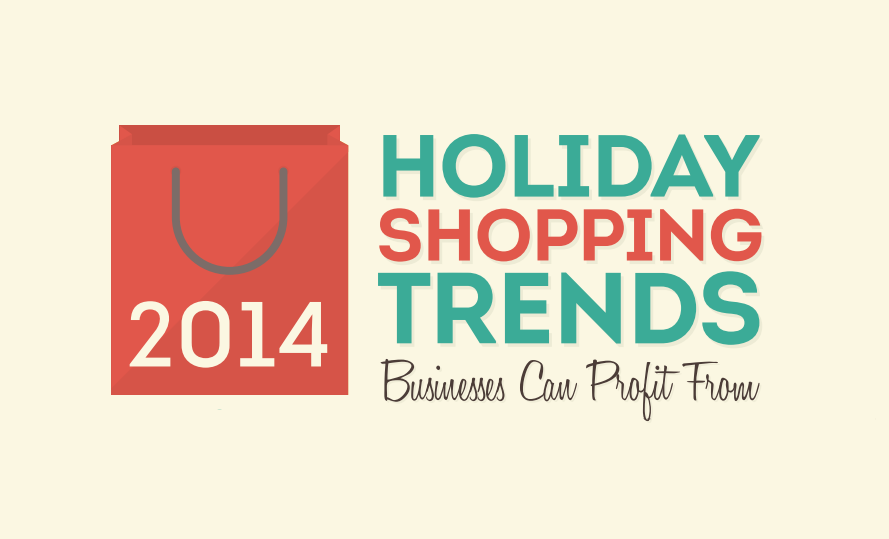 2014

HOLIDAY
SHOPPING
TRENDS
Businesses Can Profit From