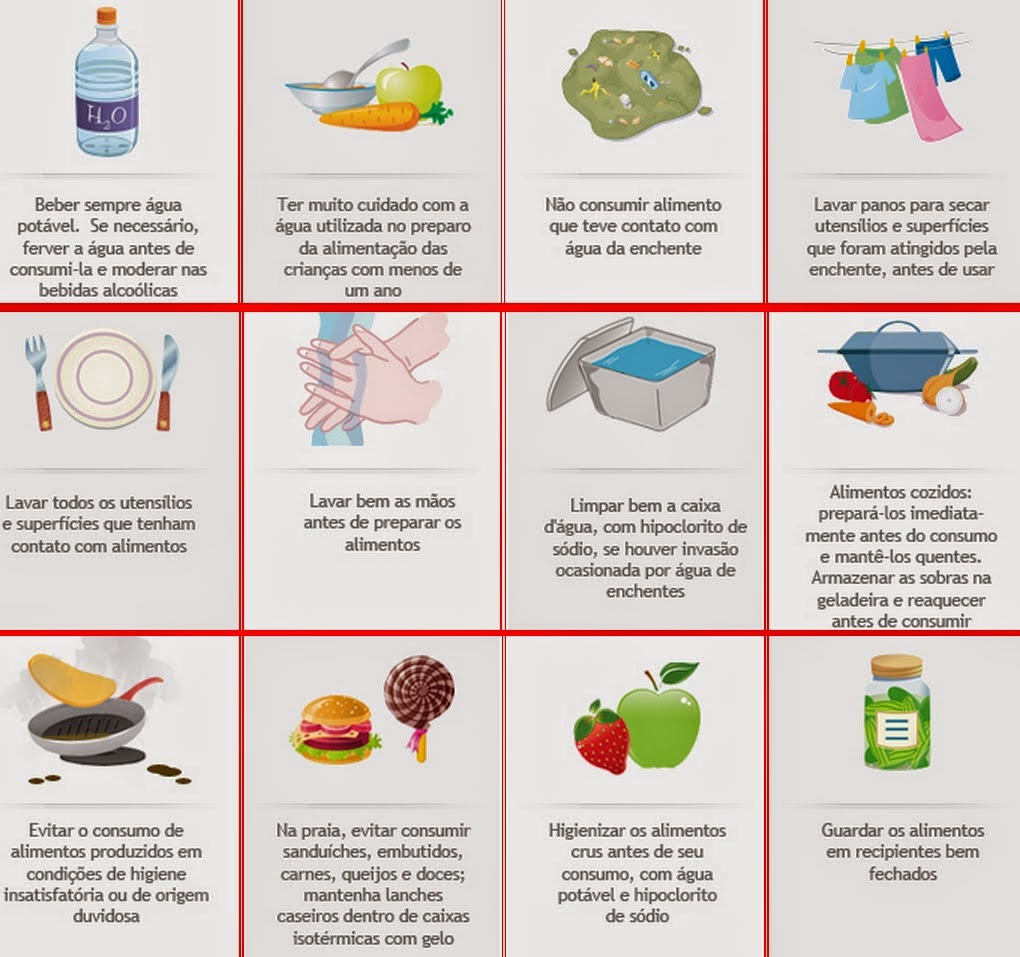 $H_2O$

Beber sempre água potável. Se necessário, ferver a água antes de consumi-la e moderar nas bebidas alcoólicas

Ter muito cuidado com a água utilizada no preparo da alimentação das crianças com menos de um ano

Não consumir alimento que teve contato com água da enchente

Lavar panos para secar utensílios e superfícies que foram atingidos pela enchente, antes de usar

Lavar todos os utensílios e superfícies que tenham contato com alimentos

Lavar bem as mãos antes de preparar os alimentos

Limpar bem a caixa d'água, com hipoclorito de sódio, se houver invasão ocasionada por água de enchentes

Alimentos cozidos: prepará-los imediatamente antes do consumo e mantê-los quentes. Armazenar as sobras na geladeira e reaquecer antes de consumir

Evitar o consumo de alimentos produzidos em condições de higiene insatisfatória ou de origem duvidosa

Na praia, evitar consumir sanduíches, embutidos, carnes, queijos e doces; mantenha lanches caseiros dentro de caixas isotérmicas com gelo

Higienizar os alimentos crus antes de seu consumo, com água potável e hipoclorito de sódio

Guardar os alimentos em recipientes bem fechados