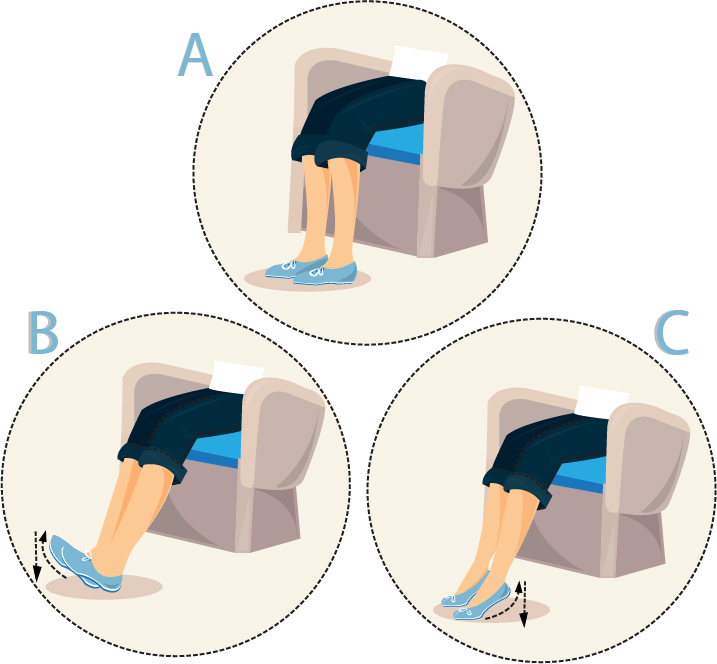 A

B

C