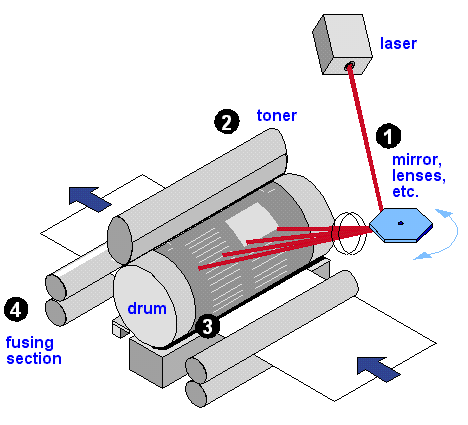 laser

2 toner

1 mirror, lenses, etc.

drum

3

4 fusing section