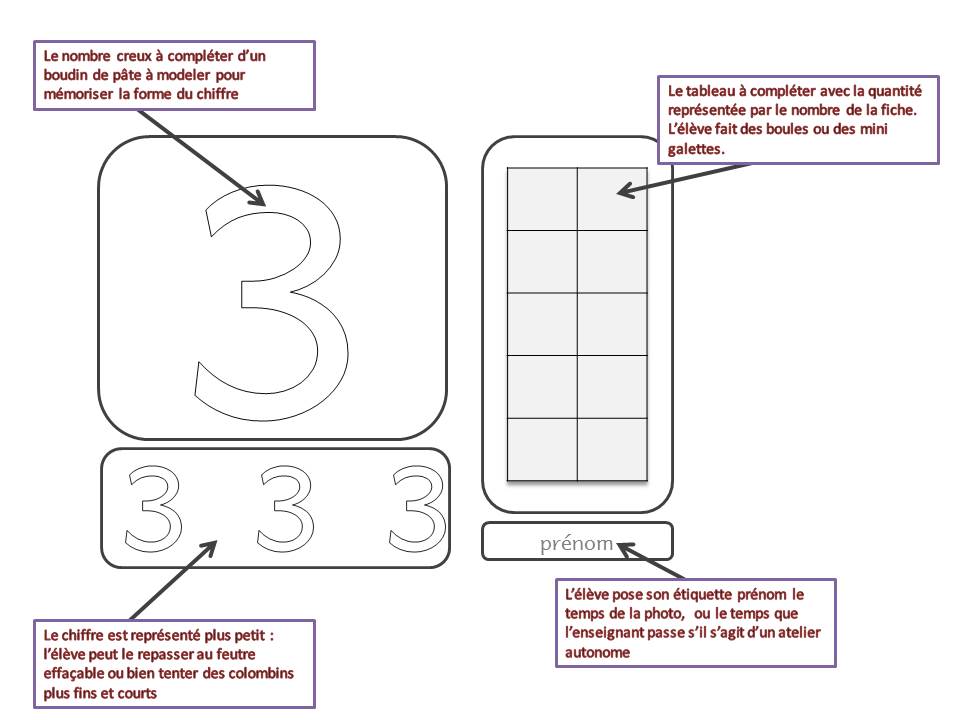 Le nombre creux à compléter d'un boudin de pâte à modeler pour mémoriser la forme du chiffre

Le tableau à compléter avec la quantité représentée par le nombre de la fiche. L'élève fait des boules ou des mini galettes.

3

3 3 3

prénom

Le chiffre est représenté plus petit : l'élève peut le repasser au feutre effaçable ou bien tenter des colombins plus fins et courts

L'élève pose son étiquette prénom le temps de la photo, ou le temps que l'enseignant passe s'il s'agit d'un atelier autonome