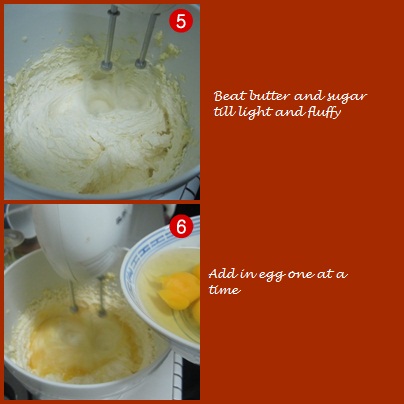 5

Beat butter and sugar till light and fluffy

6

Add in egg one at a time