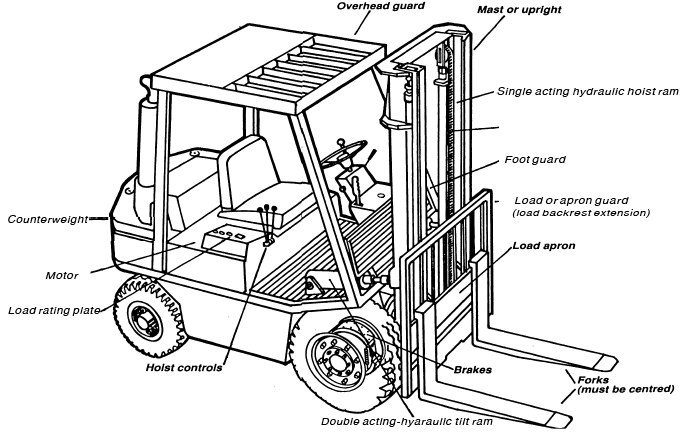 Overhead guard
Mast or upright
Single acting hydraulic hoist ram
Foot guard
Load or apron guard
(load backrest extension)
Load apron
Counterweight
Motor
Load rating plate
Hoist controls
Brakes
Forks
(must be centred)
Double acting-hyaraulic tilt ram