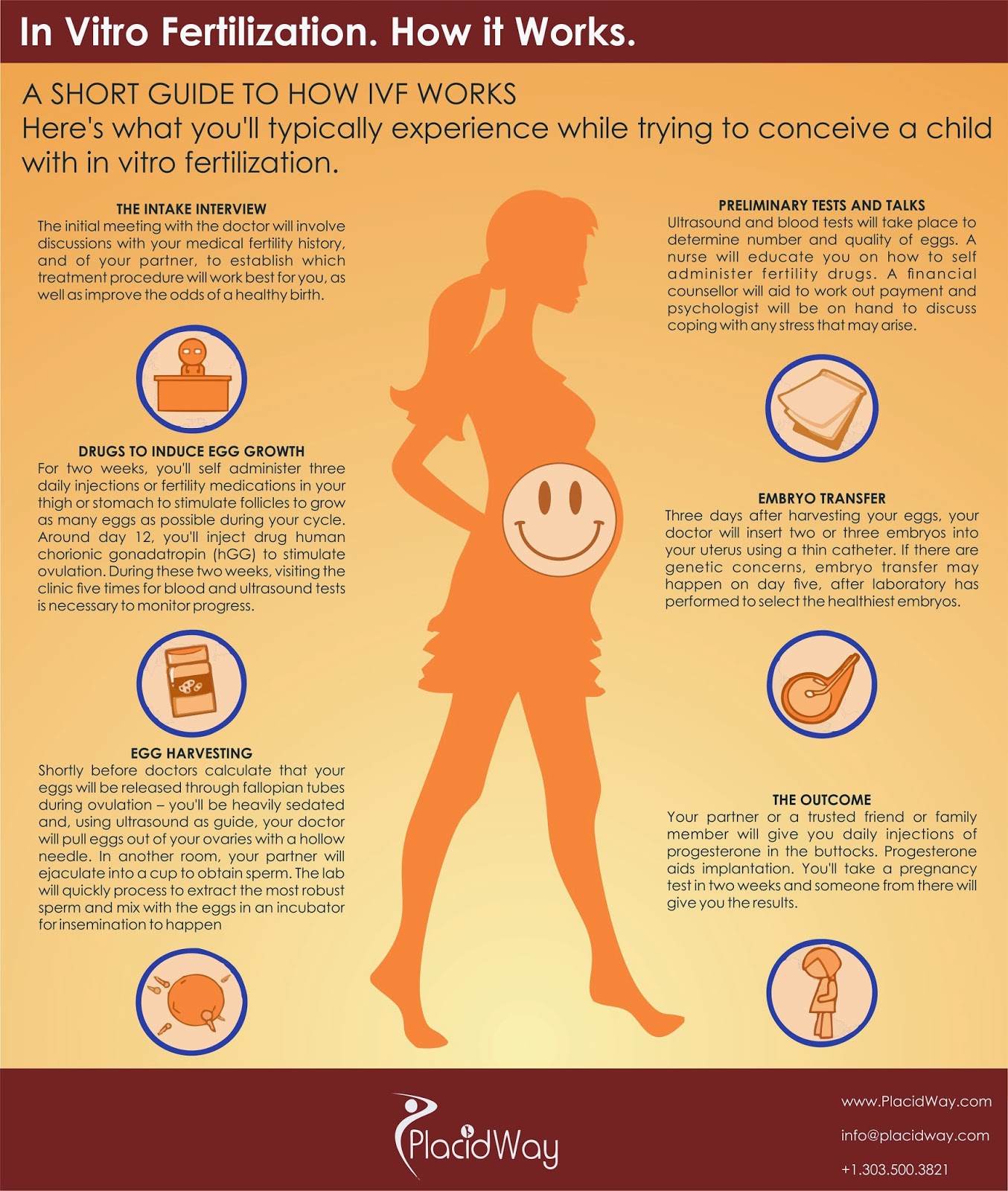 In Vitro Fertilization. How it Works.

A SHORT GUIDE TO HOW IVF WORKS
Here's what you'll typically experience while trying to conceive a child with in vitro fertilization.

THE INTAKE INTERVIEW
The initial meeting with the doctor will involve discussions with your medical fertility history, and of your partner, to establish which treatment procedure will work best for you, as well as improve the odds of a healthy birth.

DRUGS TO INDUCE EGG GROWTH
For two weeks, you'll self administer three daily injections or fertility medications in your thigh or stomach to stimulate follicles to grow as many eggs as possible during your cycle. Around day 12, you'll inject drug human chorionic gonadatropin (hGG) to stimulate ovulation. During these two weeks, visiting the clinic five times for blood and ultrasound tests is necessary to monitor progress.

EGG HARVESTING
Shortly before doctors calculate that your eggs will be released through fallopian tubes during ovulation – you'll be heavily sedated and, using ultrasound as guide, your doctor will pull eggs out of your ovaries with a hollow needle. In another room, your partner will ejaculate into a cup to obtain sperm. The lab will quickly process to extract the most robust sperm and mix with the eggs in an incubator for insemination to happen

PRELIMINARY TESTS AND TALKS
Ultrasound and blood tests will take place to determine number and quality of eggs. A nurse will educate you on how to self administer fertility drugs. A financial counsellor will aid to work out payment and psychologist will be on hand to discuss coping with any stress that may arise.

EMBRYO TRANSFER
Three days after harvesting your eggs, your doctor will insert two or three embryos into your uterus using a thin catheter. If there are genetic concerns, embryo transfer may happen on day five, after laboratory has performed to select the healthiest embryos.

THE OUTCOME
Your partner or a trusted friend or family member will give you daily injections of progesterone in the buttocks. Progesterone aids implantation. You'll take a pregnancy test in two weeks and someone from there will give you the results.

PlacidWay

www.PlacidWay.com
info@placidway.com
+1.303.500.3821