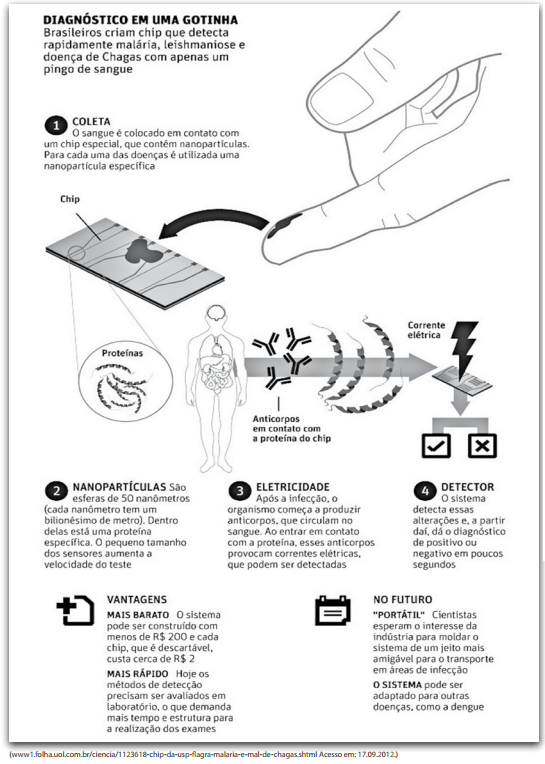 DIAGNÓSTICO EM UMA GOTINHA
Brasileiros criam chip que detecta rapidamente malária, leishmaniose e doença de Chagas com apenas um pingo de sangue

1 COLETA
O sangue é colocado em contato com um chip especial, que contém nanopartículas. Para cada uma das doenças é utilizada uma nanopartícula específica

Chip

Proteínas

Anticorpos em contato com a proteína do chip

Corrente elétrica

2 NANOPARTÍCULAS São esferas de 50 nanômetros (cada nanômetro tem um bilionésimo de metro). Dentro delas está uma proteína específica. O pequeno tamanho dos sensores aumenta a velocidade do teste

3 ELETRICIDADE
Após a infecção, o organismo começa a produzir anticorpos, que circulam no sangue. Ao entrar em contato com a proteína, esses anticorpos provocam correntes elétricas, que podem ser detectadas

4 DETECTOR
O sistema detecta essas alterações e, a partir daí, dá o diagnóstico de positivo ou negativo em poucos segundos

VANTAGENS
MAIS BARATO O sistema pode ser construído com menos de R$ 200 e cada chip, que é descartável, custa cerca de R$ 2
MAIS RÁPIDO Hoje os métodos de detecção precisam ser avaliados em laboratório, o que demanda mais tempo e estrutura para a realização dos exames

NO FUTURO
"PORTÁTIL" Cientistas esperam o interesse da indústria para moldar o sistema de um jeito mais amigável para o transporte em áreas de infecção
O SISTEMA pode ser adaptado para outras doenças, como a dengue

(www1.folha.uol.com.br/ciencia/1123618-chip-da-usp-flagra-malaria-e-mal-de-chagas.shtml Acesso em: 17.09.2012.)