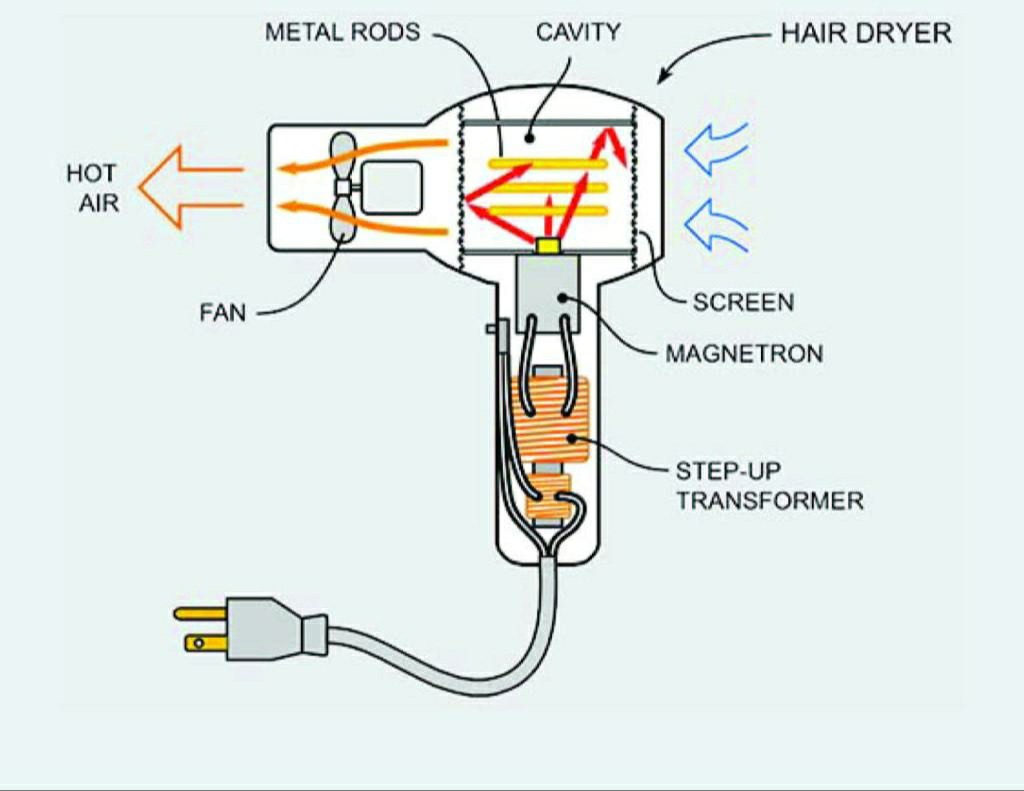 METAL RODS
CAVITY
HAIR DRYER
HOT AIR
FAN
SCREEN
MAGNETRON
STEP-UP TRANSFORMER