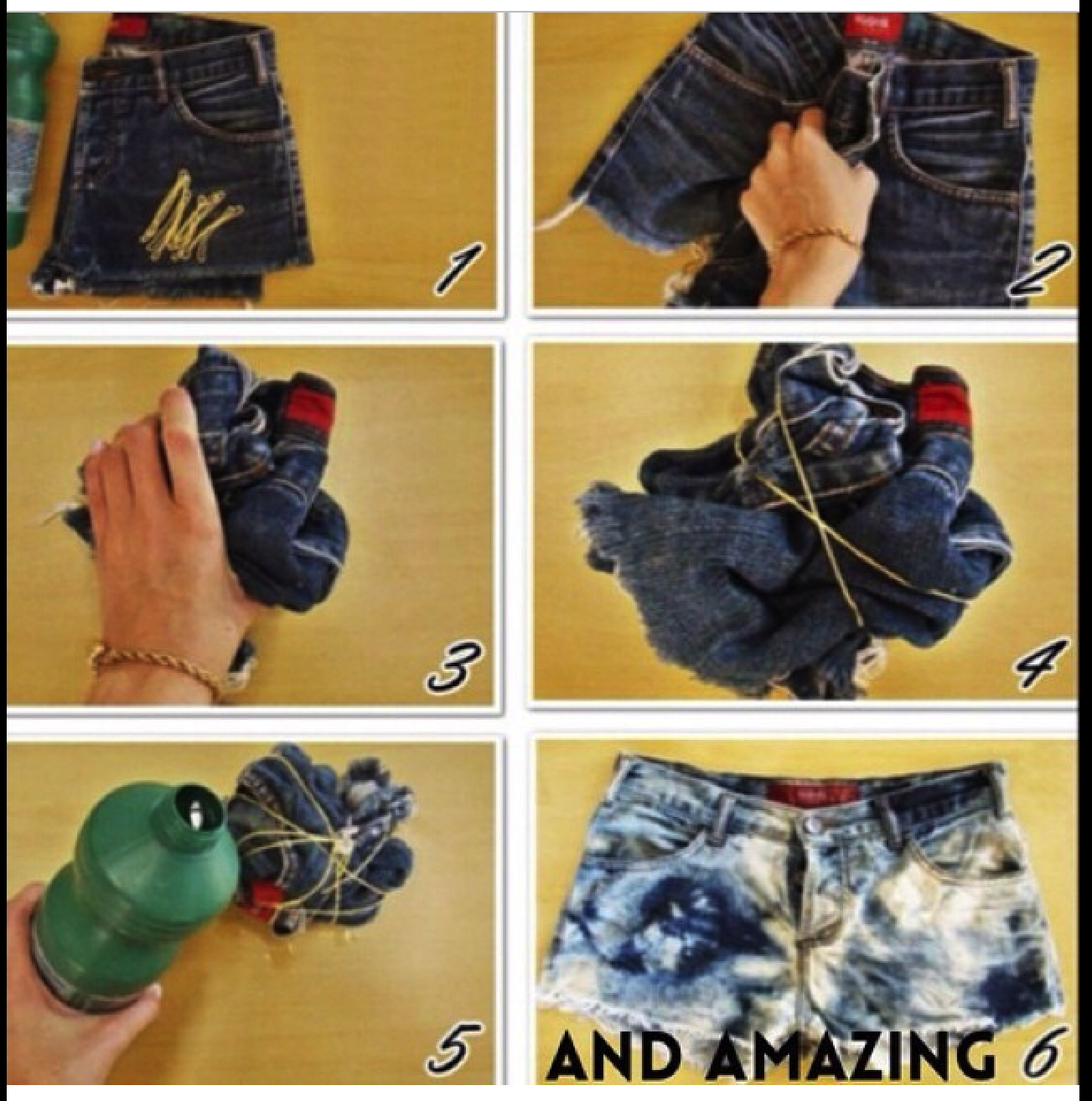 1

2

3

4

5

AND AMAZING 6