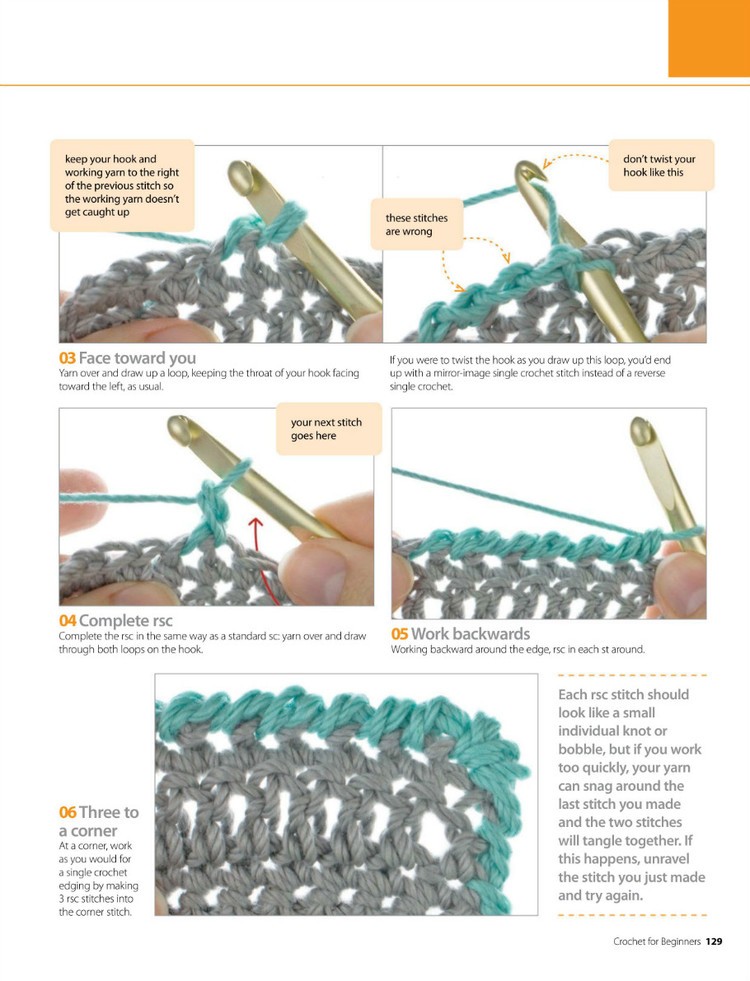 keep your hook and working yarn to the right of the previous stitch so the working yarn doesn't get caught up

don't twist your hook like this

these stitches are wrong

03 Face toward you
Yarn over and draw up a loop, keeping the throat of your hook facing toward the left, as usual.

If you were to twist the hook as you draw up this loop, you'd end up with a mirror-image single crochet stitch instead of a reverse single crochet.

your next stitch goes here

04 Complete rsc
Complete the rsc in the same way as a standard sc: yarn over and draw through both loops on the hook.

05 Work backwards
Working backward around the edge, rsc in each st around.

06 Three to a corner
At a corner, work as you would for a single crochet edging by making 3 rsc stitches into the corner stitch.

Each rsc stitch should look like a small individual knot or bobble, but if you work too quickly, your yarn can snag around the last stitch you made and the two stitches will tangle together. If this happens, unravel the stitch you just made and try again.

Crochet for Beginners 129