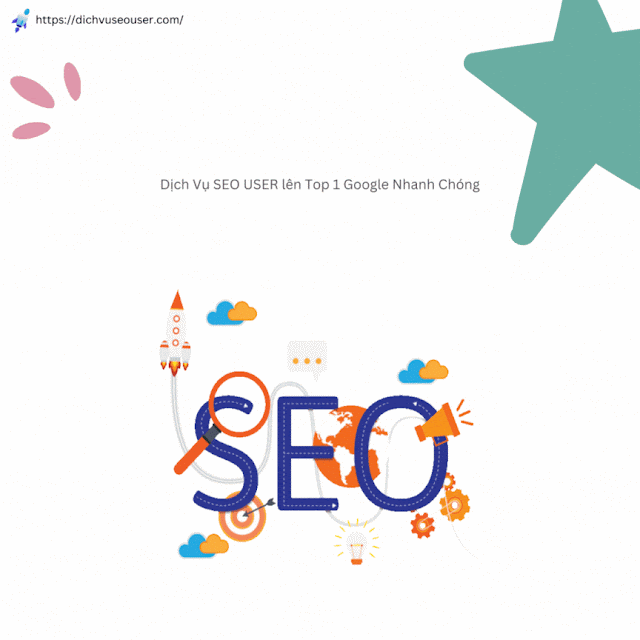 https://dichvuseouser.com/

Dịch Vụ SEO USER lên Top 1 Google Nhanh Chóng

SEO