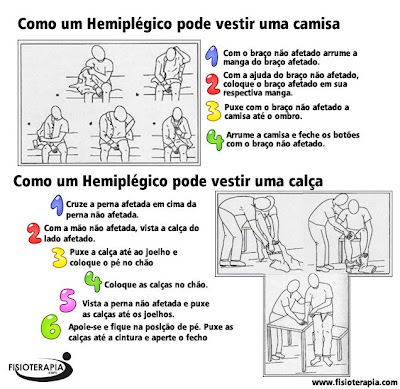 Como um Hemiplégico pode vestir uma camisa

1 Com o braço não afetado arrume a manga do braço afetado.

2 Com a ajuda do braço não afetado, coloque o braço afetado em sua respectiva manga.

3 Puxe com o braço não afetado a camisa até o ombro.

4 Arrume a camisa e feche os botões com o braço não afetado.

Como um Hemiplégico pode vestir uma calça

1 Cruze a perna afetada em cima da perna não afetada.

2 Com a mão não afetada, vista a calça do lado afetado.

3 Puxe a calça até ao joelho e coloque o pé no chão

4 Coloque as calças no chão.

5 Vista a perna não afetada e puxe as calças até os joelhos.

6 Apoie-se e fique na posição de pé. Puxe as calças até a cintura e aperte o fecho

FISIOTERAPIA .com

www.fisioterapia.com