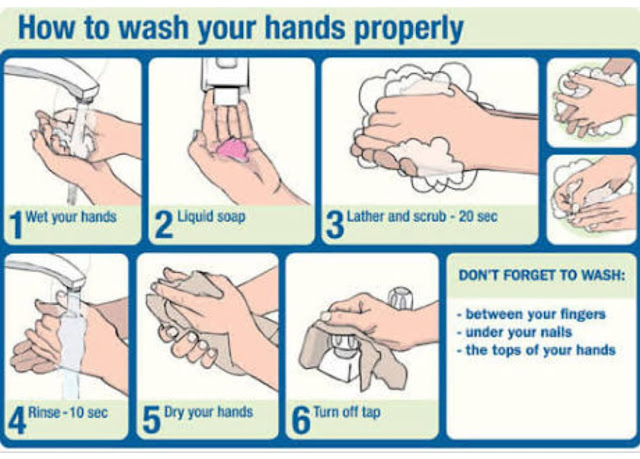 How to wash your hands properly

1 Wet your hands

2 Liquid soap

3 Lather and scrub - 20 sec

4 Rinse - 10 sec

5 Dry your hands

6 Turn off tap

DON'T FORGET TO WASH:

- between your fingers
- under your nails
- the tops of your hands