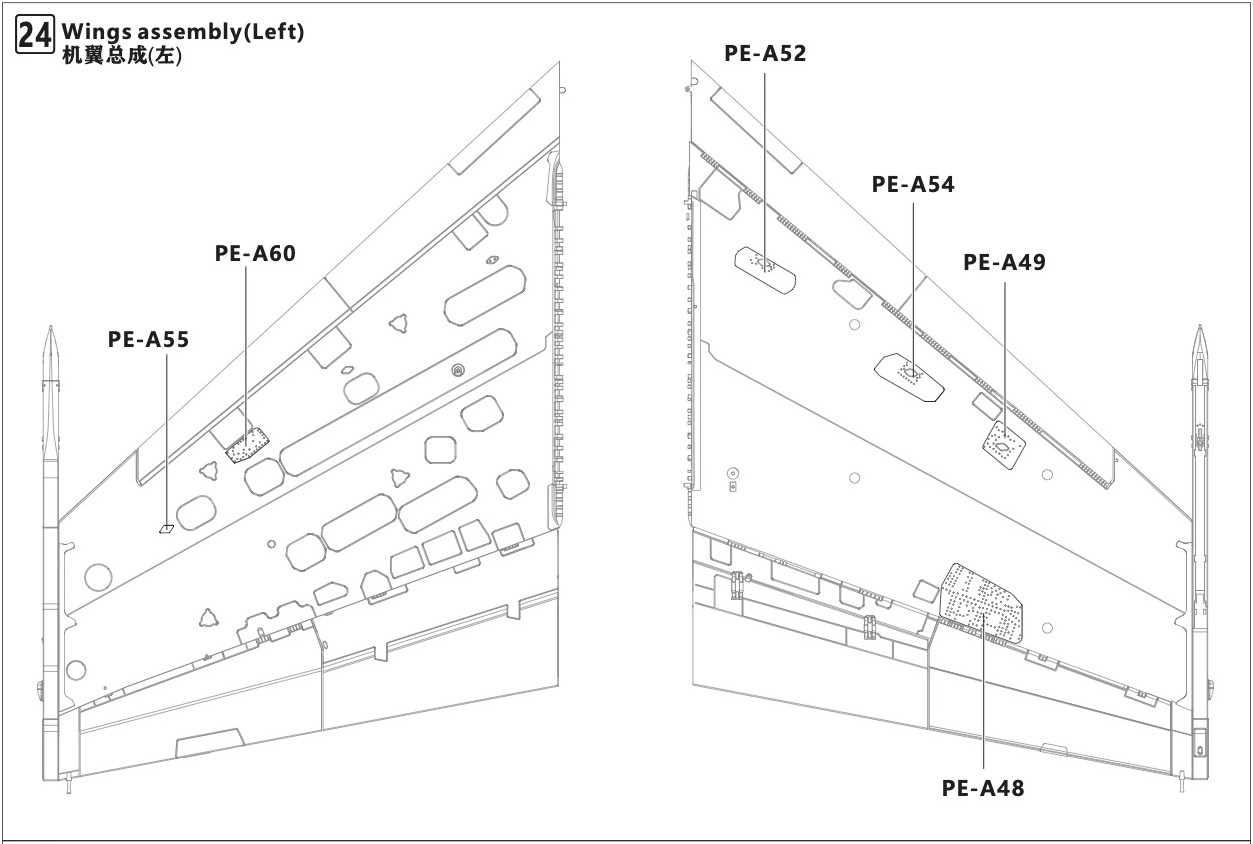 24 Wings assembly(Left)
机翼总成(左)

PE-A60

PE-A55

PE-A52

PE-A54

PE-A49

PE-A48