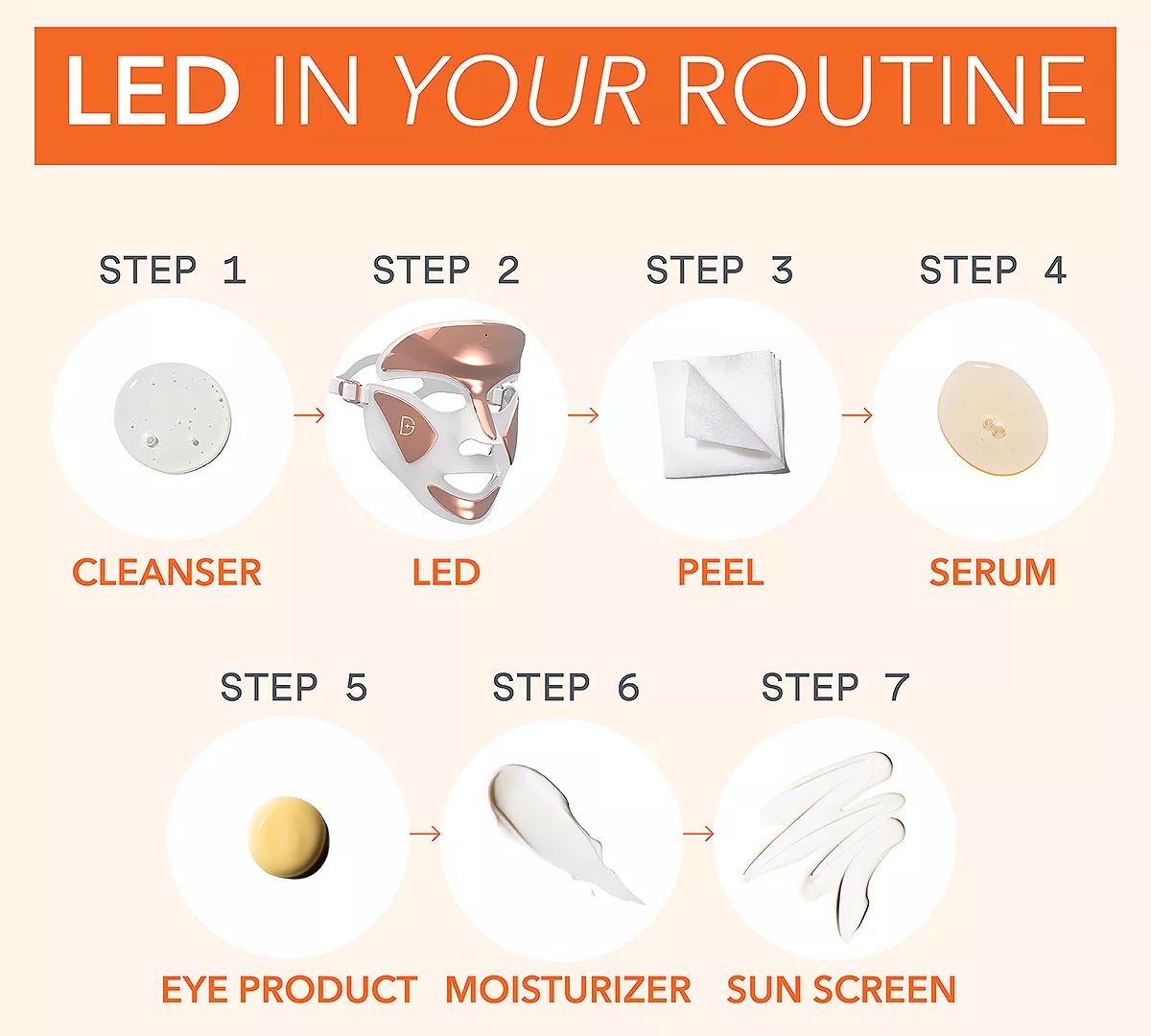 LED IN YOUR ROUTINE

STEP 1
CLEANSER

STEP 2
LED

STEP 3
PEEL

STEP 4
SERUM

STEP 5
EYE PRODUCT

STEP 6
MOISTURIZER

STEP 7
SUN SCREEN