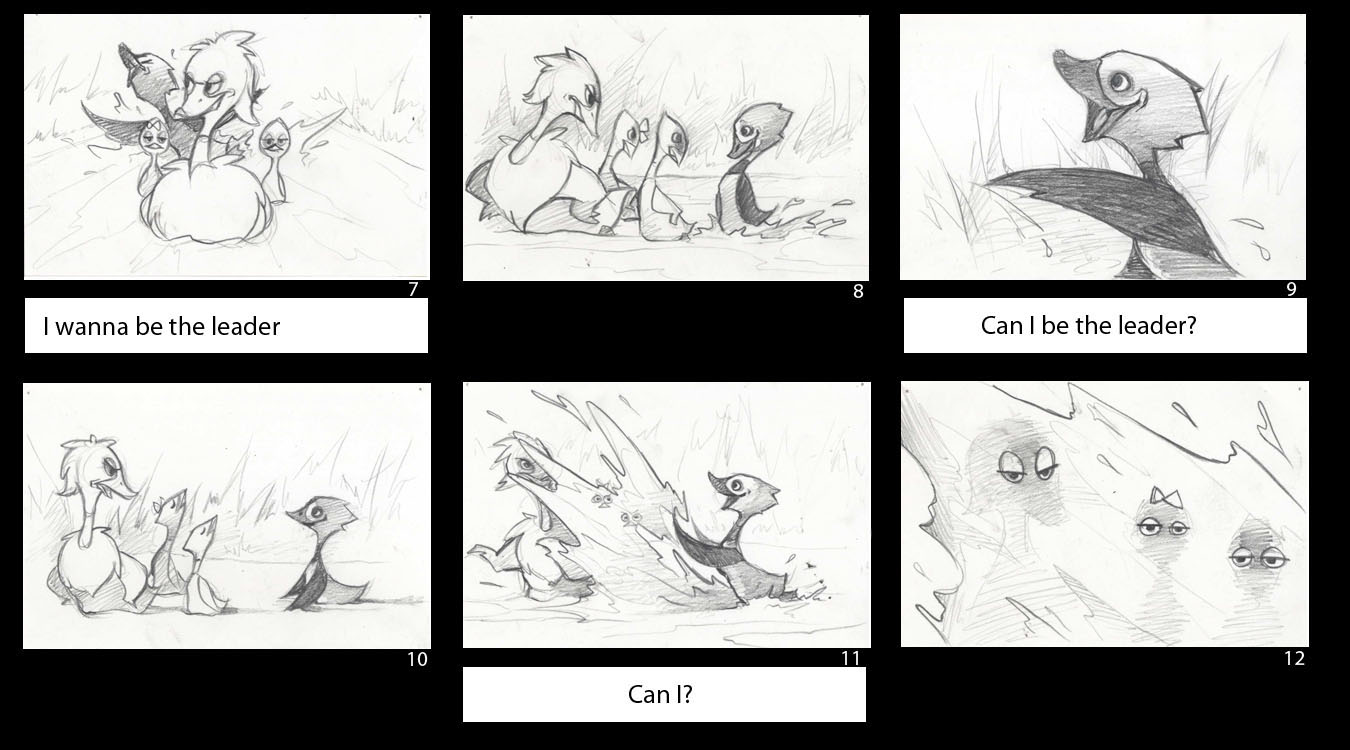 7

I wanna be the leader

8

9

Can I be the leader?

10

11

Can I?

12