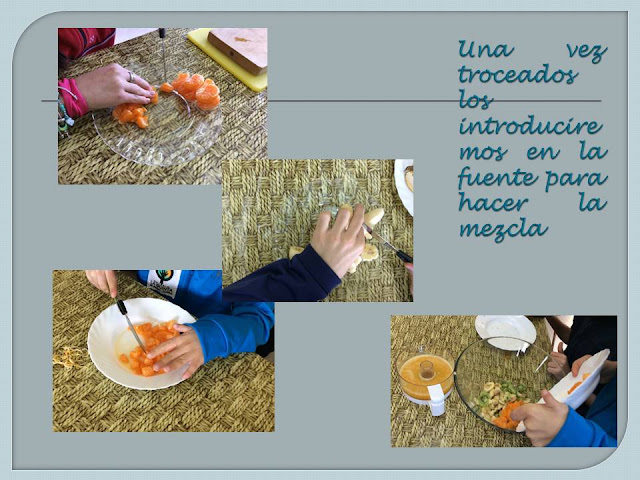 Una vez troceados los introduciremos en la fuente para hacer la mezcla