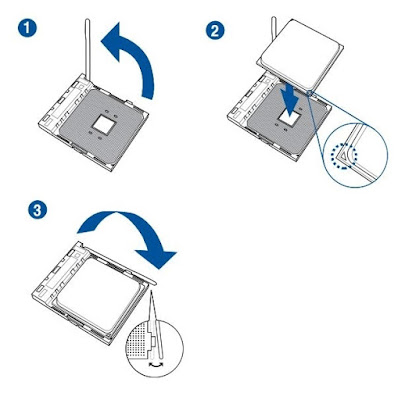 1

2

3