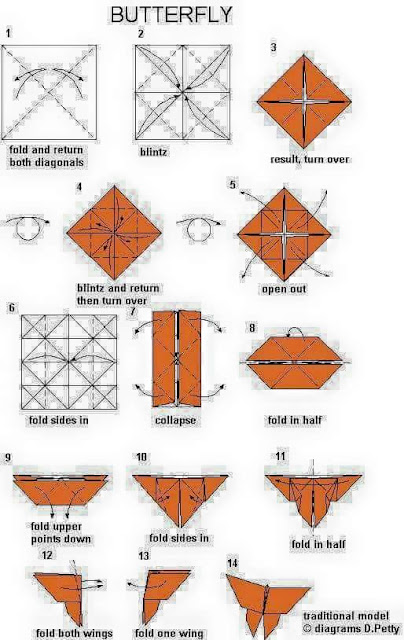 BUTTERFLY

1
fold and return both diagonals

2
blintz

3
result, turn over

4
blintz and return then turn over

5
open out

6
fold sides in

7
collapse

8
fold in half

9
fold upper points down

10
fold sides in

11
fold in half

12
fold both wings

13
fold one wing

14
traditional model
© diagrams D.Petty