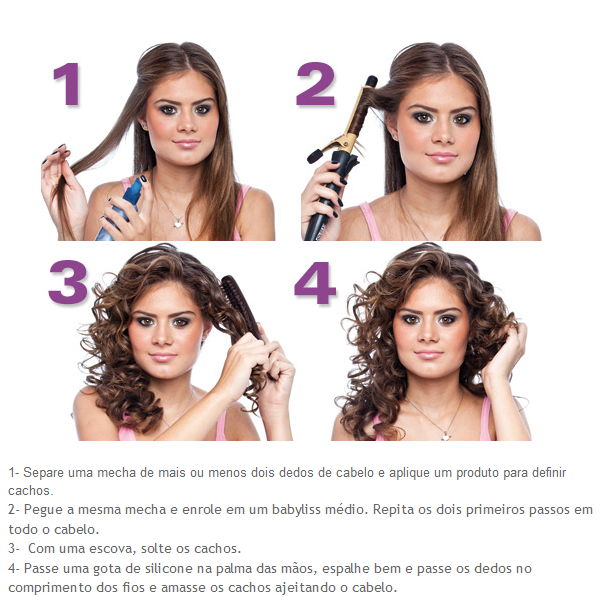 1

2

3

4

1- Separe uma mecha de mais ou menos dois dedos de cabelo e aplique um produto para definir cachos.
2- Pegue a mesma mecha e enrole em um babyliss médio. Repita os dois primeiros passos em todo o cabelo.
3- Com uma escova, solte os cachos.
4- Passe uma gota de silicone na palma das mãos, espalhe bem e passe os dedos no comprimento dos fios e amasse os cachos ajeitando o cabelo.